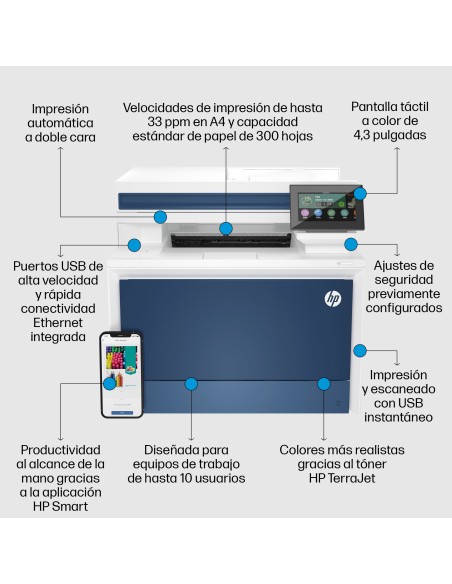 Impresión automática a doble cara

Velocidades de impresión de hasta 33 ppm en A4 y capacidad estándar de papel de 300 hojas

Pantalla táctil a color de 4,3 pulgadas

Puertos USB de alta velocidad y rápida conectividad Ethernet integrada

Ajustes de seguridad previamente configurados

hp

Impresión y escaneado con USB instantáneo

Productividad al alcance de la mano gracias a la aplicación HP Smart

Diseñada para equipos de trabajo de hasta 10 usuarios

Colores más realistas gracias al tóner HP TerraJet