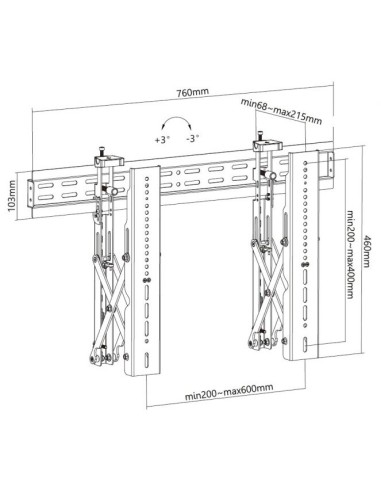 760mm

min68~max215mm

+3°

-3°

103mm

min200~max400mm

460mm

min200~max600mm