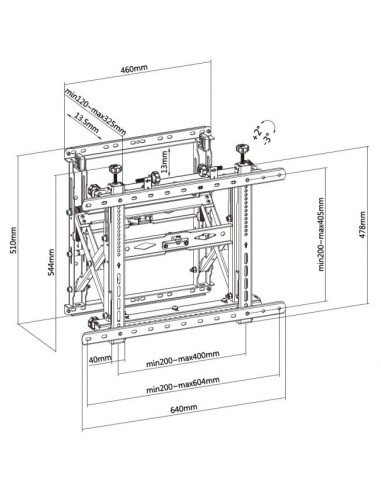 460mm

min120~max325mm

13.5mm

+2°
-3°

13mm

510mm

544mm

min200~max405mm

478mm

40mm

min200~max400mm

min200~max604mm

640mm