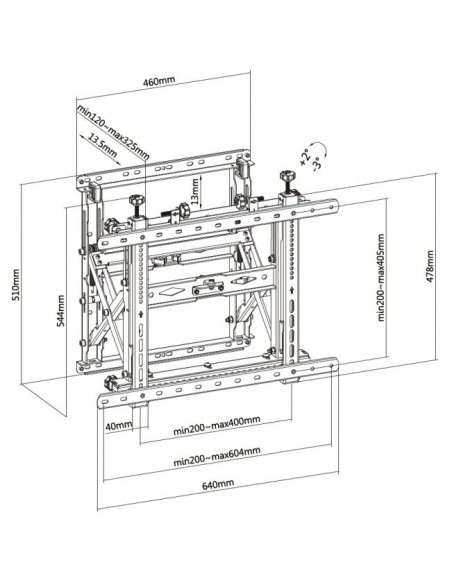 460mm

min120~max325mm

13.5mm

+2°
-3°

13mm

510mm

544mm

min200~max405mm

478mm

40mm

min200~max400mm

min200~max604mm

640mm