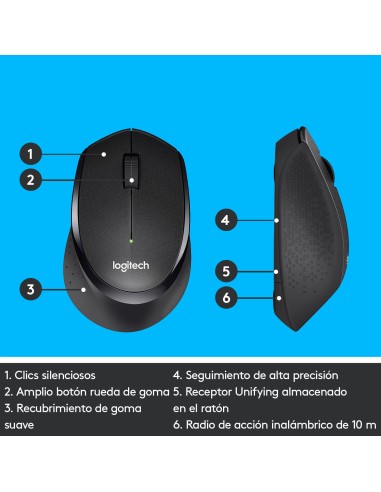 1
2
3
logitech
4
5
6

1. Clics silenciosos
2. Amplio botón rueda de goma
3. Recubrimiento de goma suave

4. Seguimiento de alta precisión
5. Receptor Unifying almacenado en el ratón
6. Radio de acción inalámbrico de 10 m