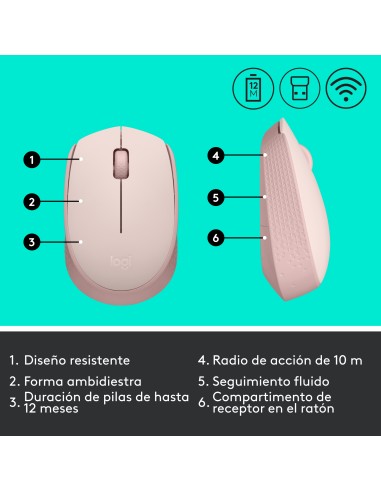 12 M

1

2

3

logi

4

5

6

1. Diseño resistente

2. Forma ambidiestra

3. Duración de pilas de hasta 12 meses

4. Radio de acción de 10 m

5. Seguimiento fluido

6. Compartimento de receptor en el ratón