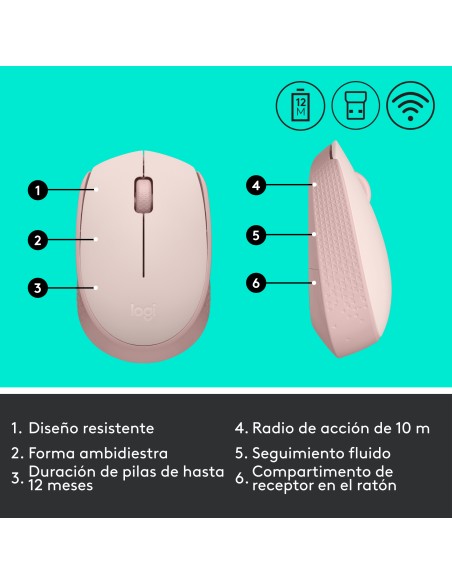 12 M

1

2

3

logi

4

5

6

1. Diseño resistente

2. Forma ambidiestra

3. Duración de pilas de hasta 12 meses

4. Radio de acción de 10 m

5. Seguimiento fluido

6. Compartimento de receptor en el ratón