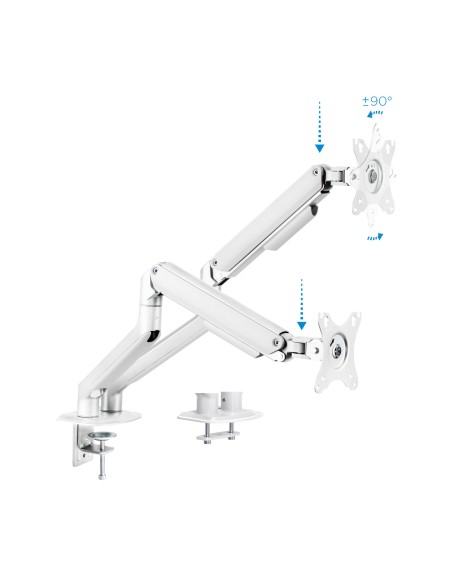 ±90°