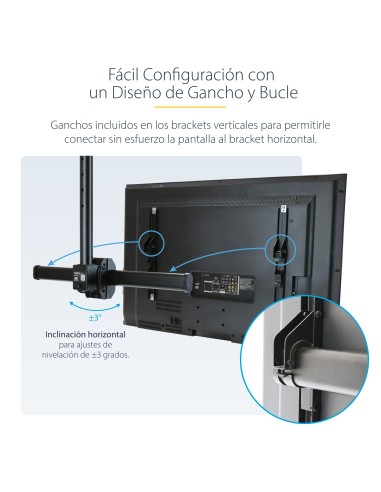 Fácil Configuración con un Diseño de Gancho y Bucle

Ganchos incluidos en los brackets verticales para permitirle conectar sin esfuerzo la pantalla al bracket horizontal.

±3°

Inclinación horizontal para ajustes de nivelación de ±3 grados.