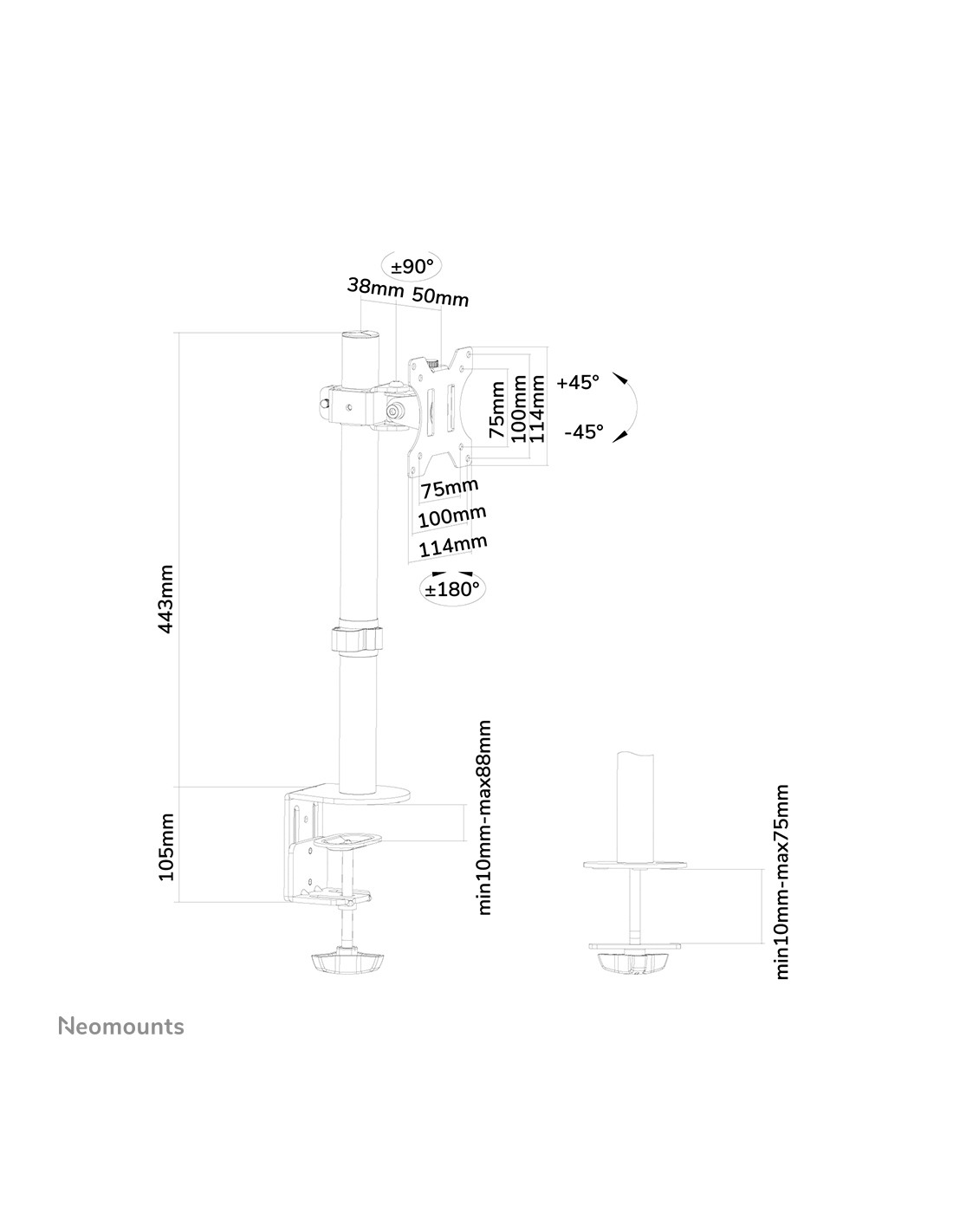 ±90°
38mm 50mm
75mm
100mm
114mm
+45°
-45°
75mm
100mm
114mm
±180°
443mm
105mm
min10mm-max88mm
min10mm-max75mm
Neomounts