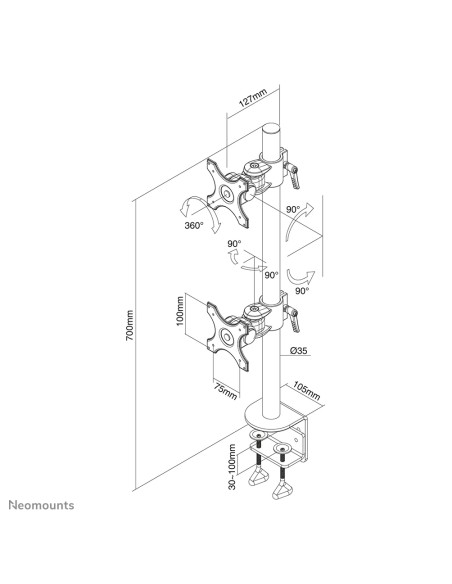 127mm
360°
90°
90°
90°
90°
700mm
100mm
Ø35
75mm
105mm
30~100mm
Neomounts