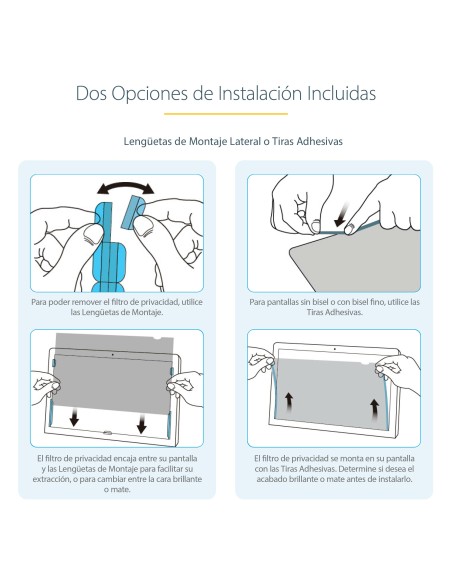 Dos Opciones de Instalación Incluidas

Lengüetas de Montaje Lateral o Tiras Adhesivas

Para poder remover el filtro de privacidad, utilice las Lengüetas de Montaje.

El filtro de privacidad encaja entre su pantalla y las Lengüetas de Montaje para facilitar su extracción, o para cambiar entre la cara brillante o mate.

Para pantallas sin bisel o con bisel fino, utilice las Tiras Adhesivas.

El filtro de privacidad se monta en su pantalla con las Tiras Adhesivas. Determine si desea el acabado brillante o mate antes de instalarlo.