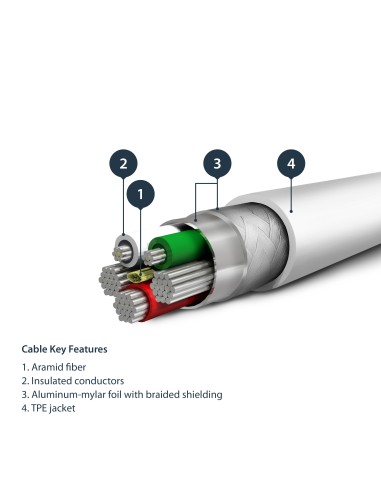 2

1

3

4

Cable Key Features

1. Aramid fiber
2. Insulated conductors
3. Aluminum-mylar foil with braided shielding
4. TPE jacket