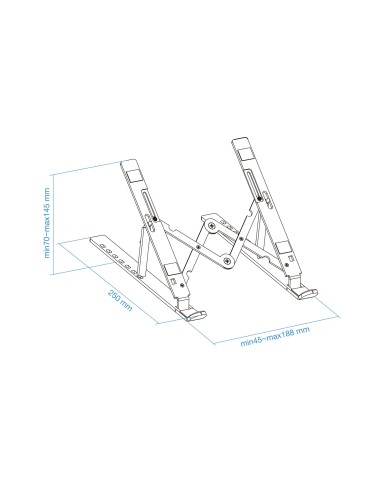 min70~max145 mm

250 mm

min45~max188 mm