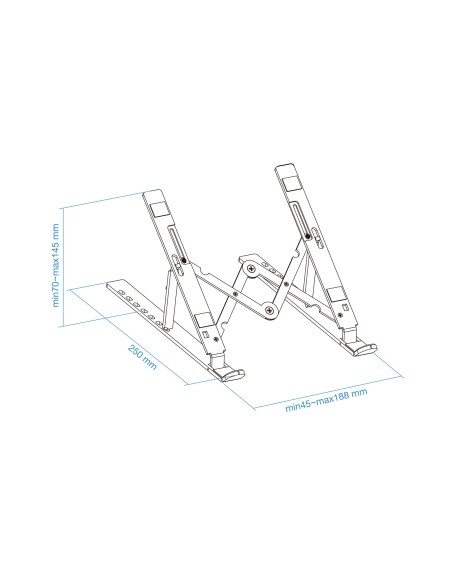 min70~max145 mm
250 mm
min45~max188 mm