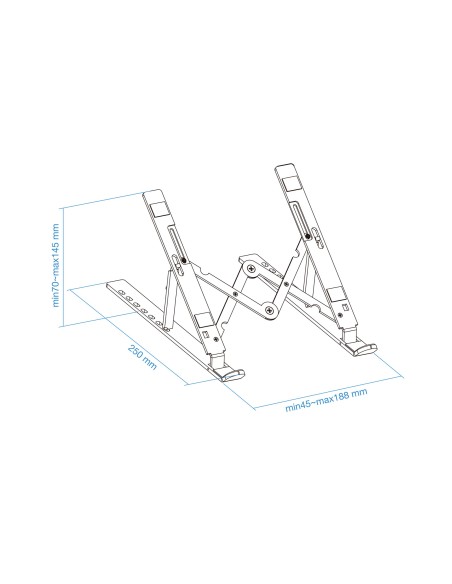 min70~max145 mm

250 mm

min45~max188 mm