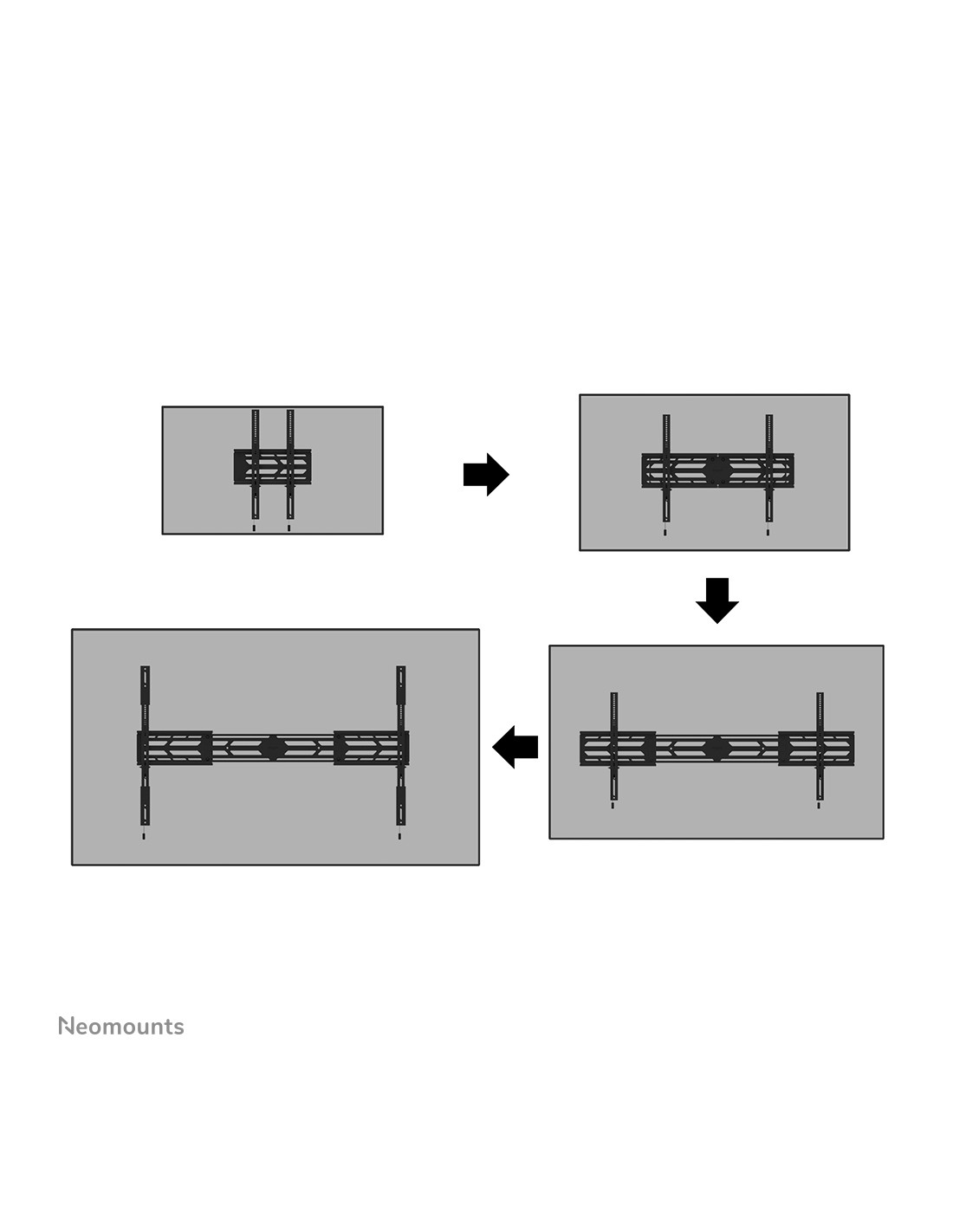 Neomounts