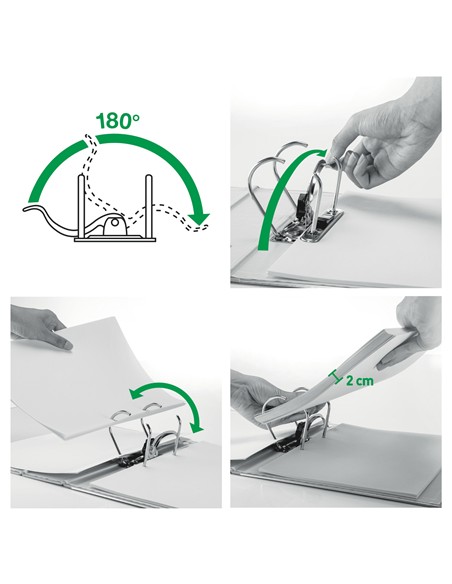 180°

2 cm