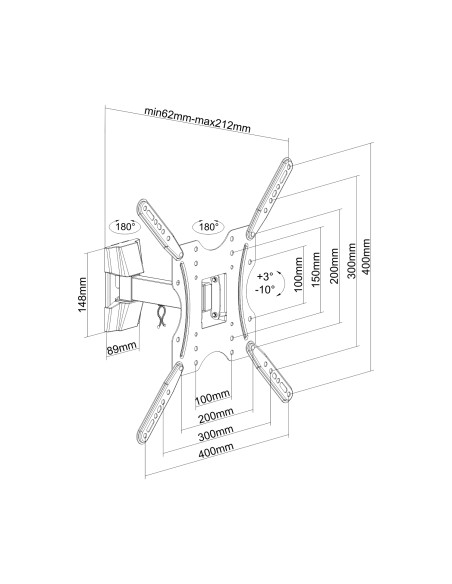 min62mm-max212mm

180°

180°

148mm

89mm

+3°
-10°

100mm

150mm

200mm

300mm

400mm

100mm

200mm

300mm

400mm