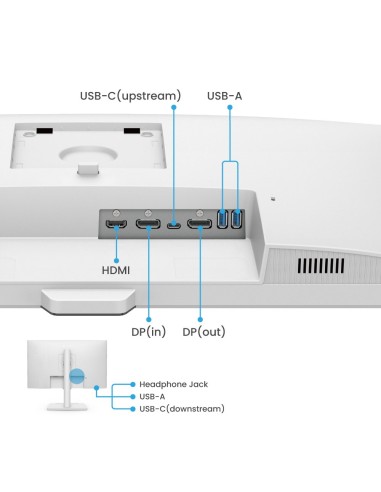 USB-C(upstream)
USB-A

HDMI

DP(in)
DP(out)

Headphone Jack
USB-A
USB-C(downstream)