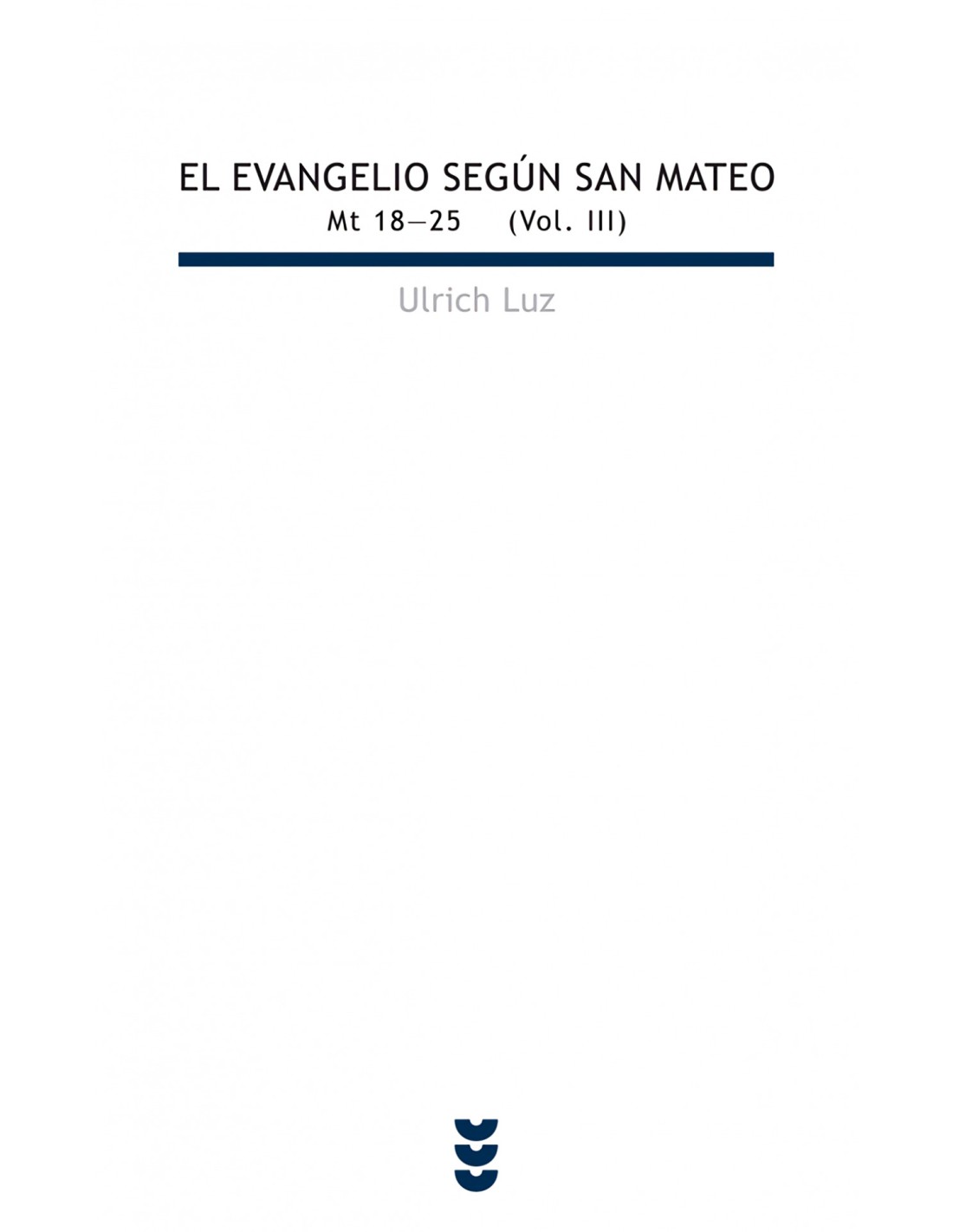 EL EVANGELIO SEGÚN SAN MATEO
Mt 18—25 (Vol. III)

Ulrich Luz